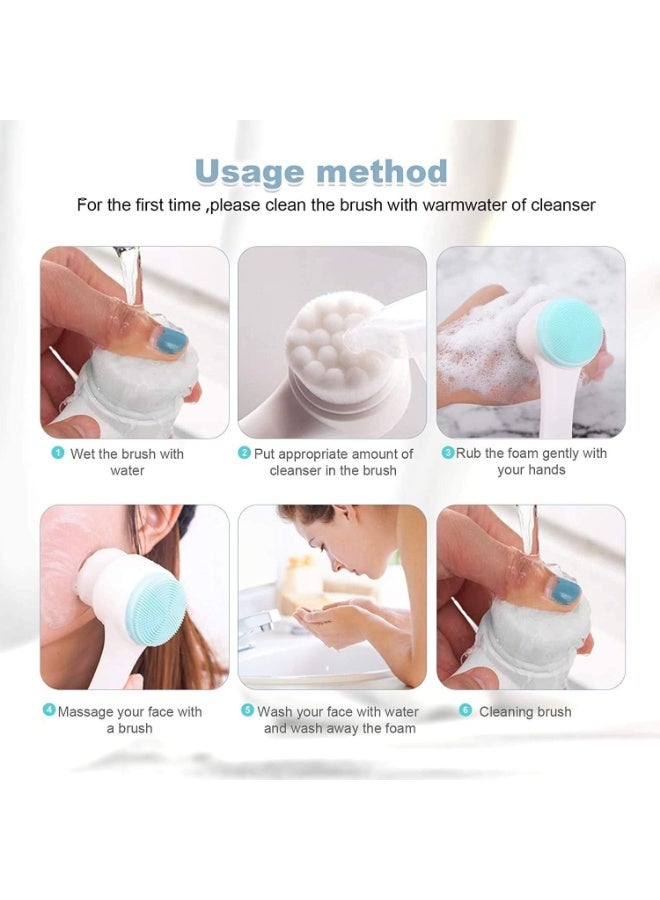 Usage method

For the first time ,please clean the brush with warmwater of cleanser

1 Wet the brush with water

2 Put appropriate amount of cleanser in the brush

3 Rub the foam gently with your hands

4 Massage your face with a brush

5 Wash your face with water and wash away the foam

6 Cleaning brush